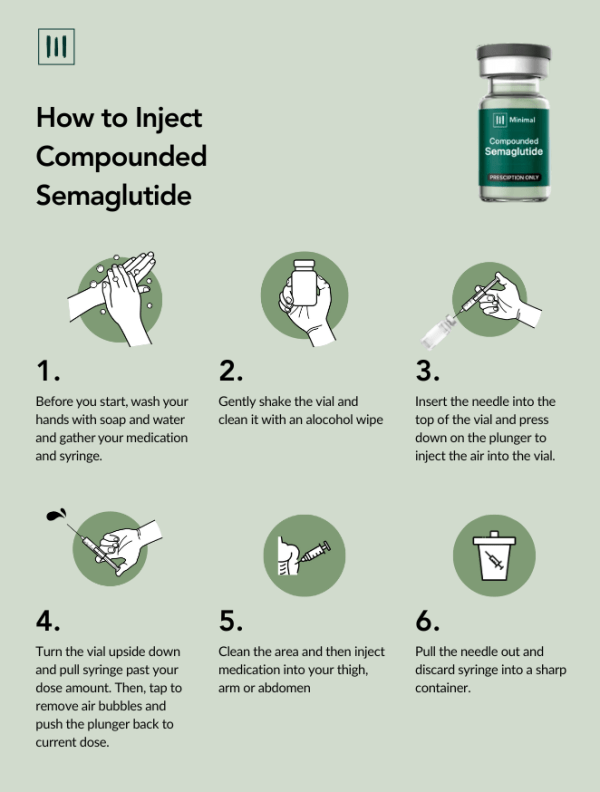 How to Inject Compounded Semaglutide

Minimal
Compounded Semaglutide
PRESCIPTION ONLY

1.
Before you start, wash your hands with soap and water and gather your medication and syringe.

2.
Gently shake the vial and clean it with an alcohol wipe

3.
Insert the needle into the top of the vial and press down on the plunger to inject the air into the vial.

4.
Turn the vial upside down and pull syringe past your dose amount. Then, tap to remove air bubbles and push the plunger back to current dose.

5.
Clean the area and then inject medication into your thigh, arm or abdomen

6.
Pull the needle out and discard syringe into a sharp container.